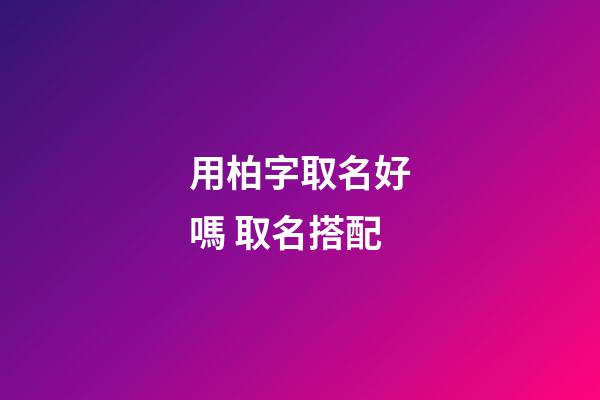 用柏字取名好嗎 取名搭配